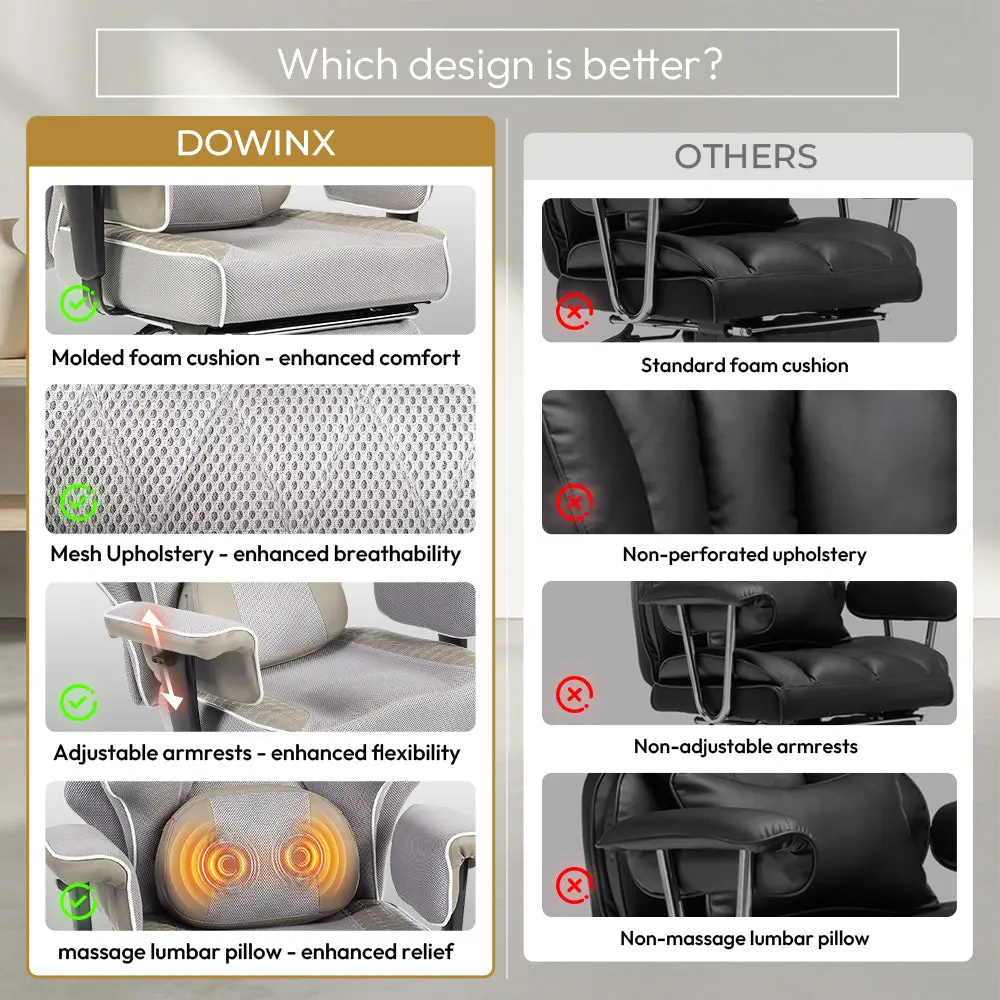 Which design is better?

DOWINX

Molded foam cushion - enhanced comfort

Mesh Upholstery - enhanced breathability

Adjustable armrests - enhanced flexibility

massage lumbar pillow - enhanced relief

OTHERS

Standard foam cushion

Non-perforated upholstery

Non-adjustable armrests

Non-massage lumbar pillow